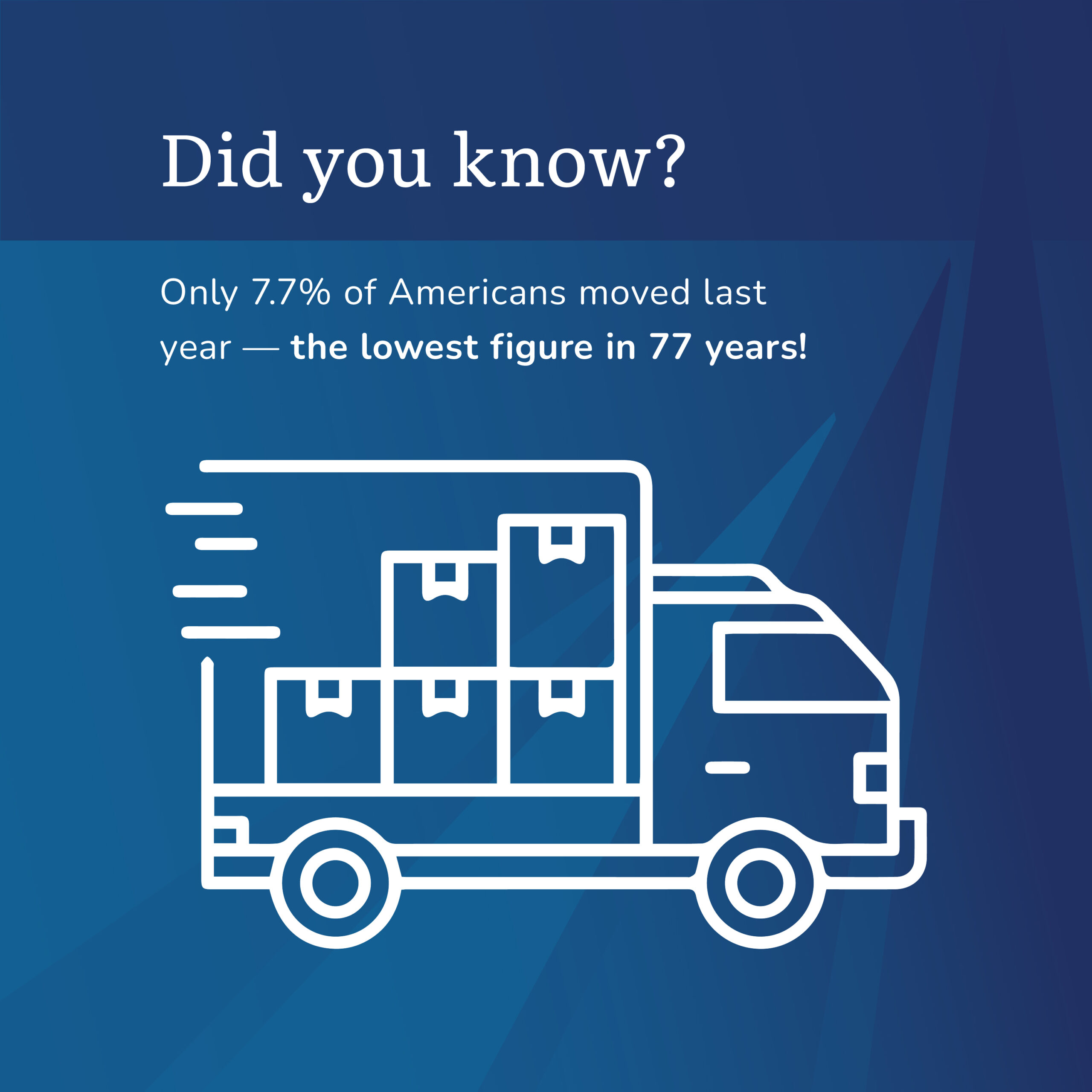 Did you know?

Only 7.7% of Americans moved last year — the lowest figure in 77 years!